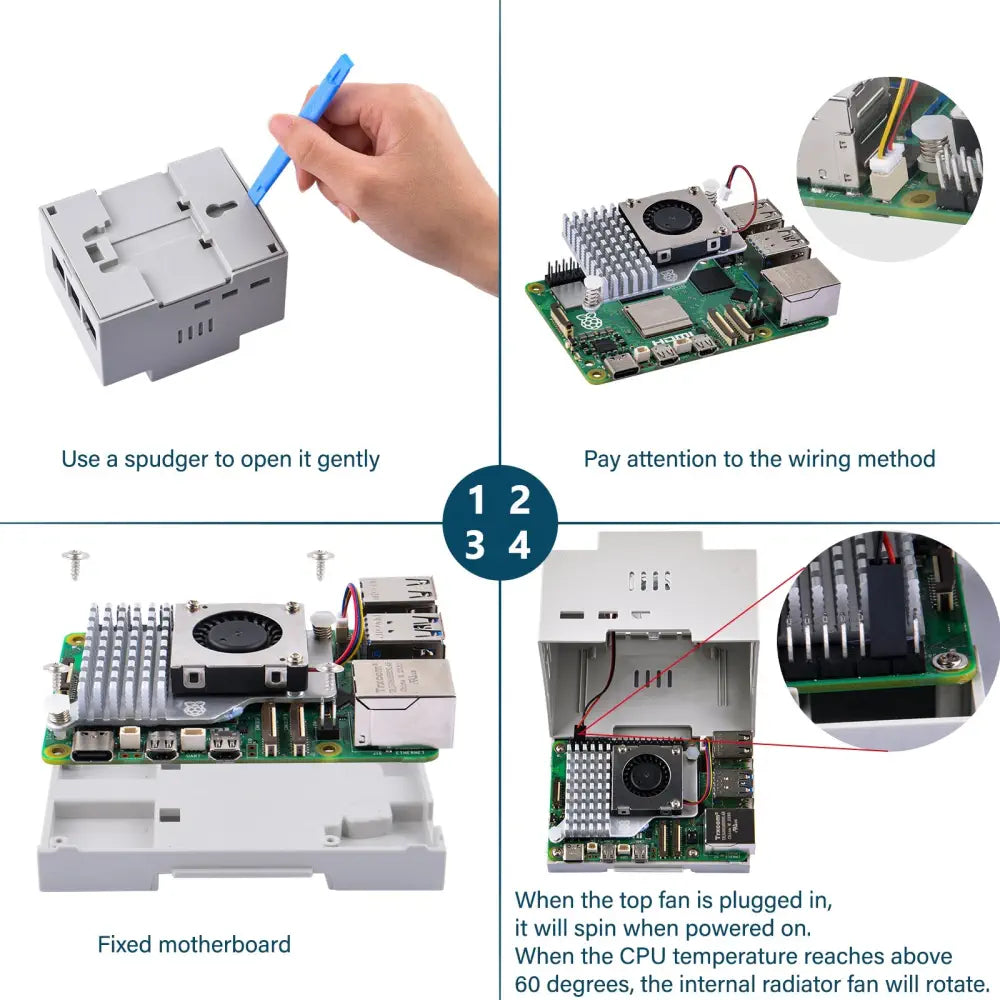 Use a spudger to open it gently

Pay attention to the wiring method

1 2
3 4

Fixed motherboard

When the top fan is plugged in, it will spin when powered on. When the CPU temperature reaches above 60 degrees, the internal radiator fan will rotate.